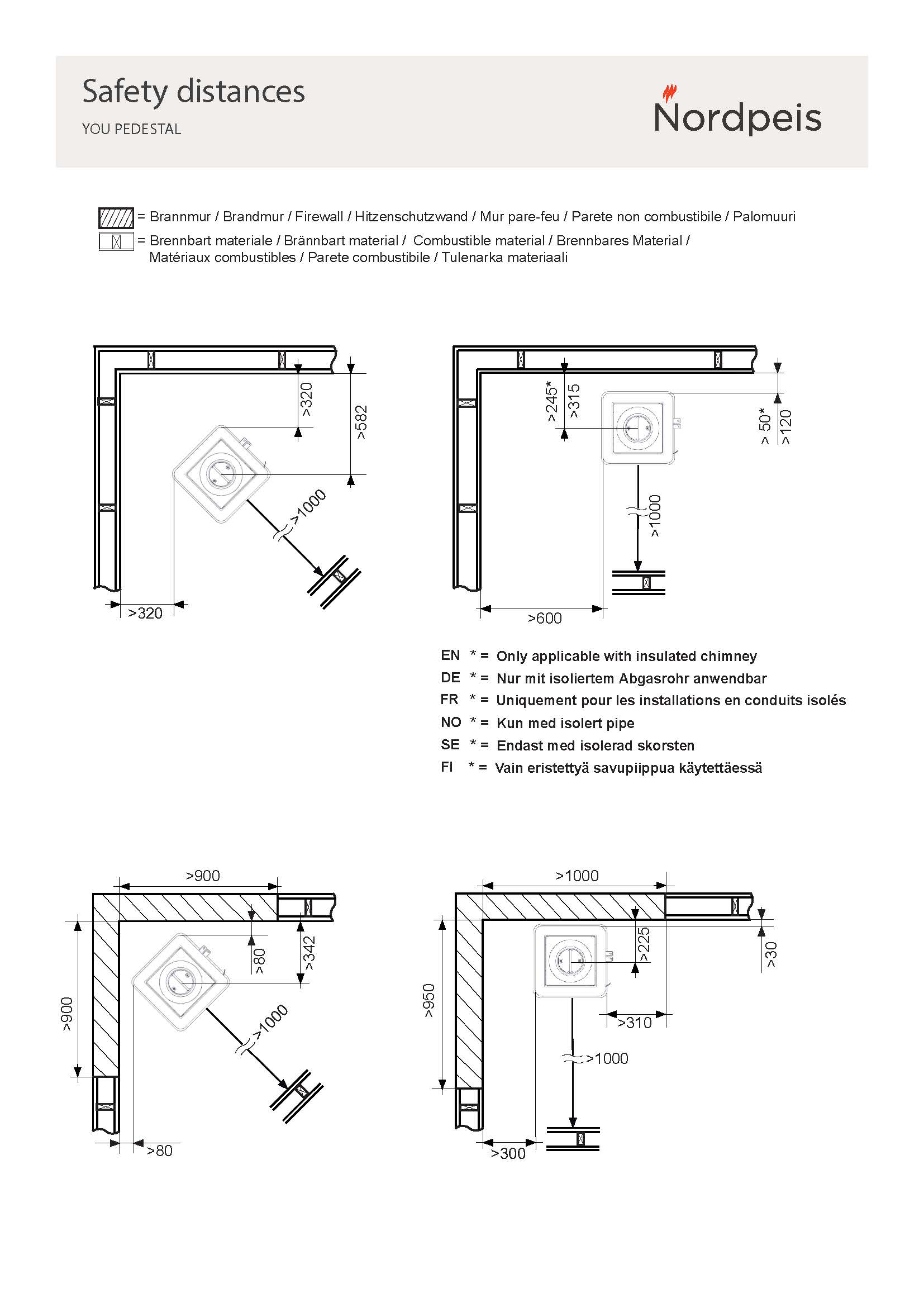 Safety distances

YOU PEDESTAL

Nordpeis

= Brannmur / Brandmur / Firewall / Hitzenschutzwand / Mur pare-feu / Parete non combustibile / Palomuuri

= Brennbart materiale / Brännbart material / Combustible material / Brennbares Material / Matériaux combustibles / Parete combustibile / Tulenarka materiaali

>320
>582
>1000
>320

>245*
>315
> 50*
>120
>1000
>600

EN * = Only applicable with insulated chimney
DE * = Nur mit isoliertem Abgasrohr anwendbar
FR * = Uniquement pour les installations en conduits isolés
NO * = Kun med isolert pipe
SE * = Endast med isolerad skorsten
FI * = Vain eristettyä savupiippua käytettäessä

>900
>900
>80
>342
>1000
>80

>1000
>950
>225
>30
>310
>1000
>300