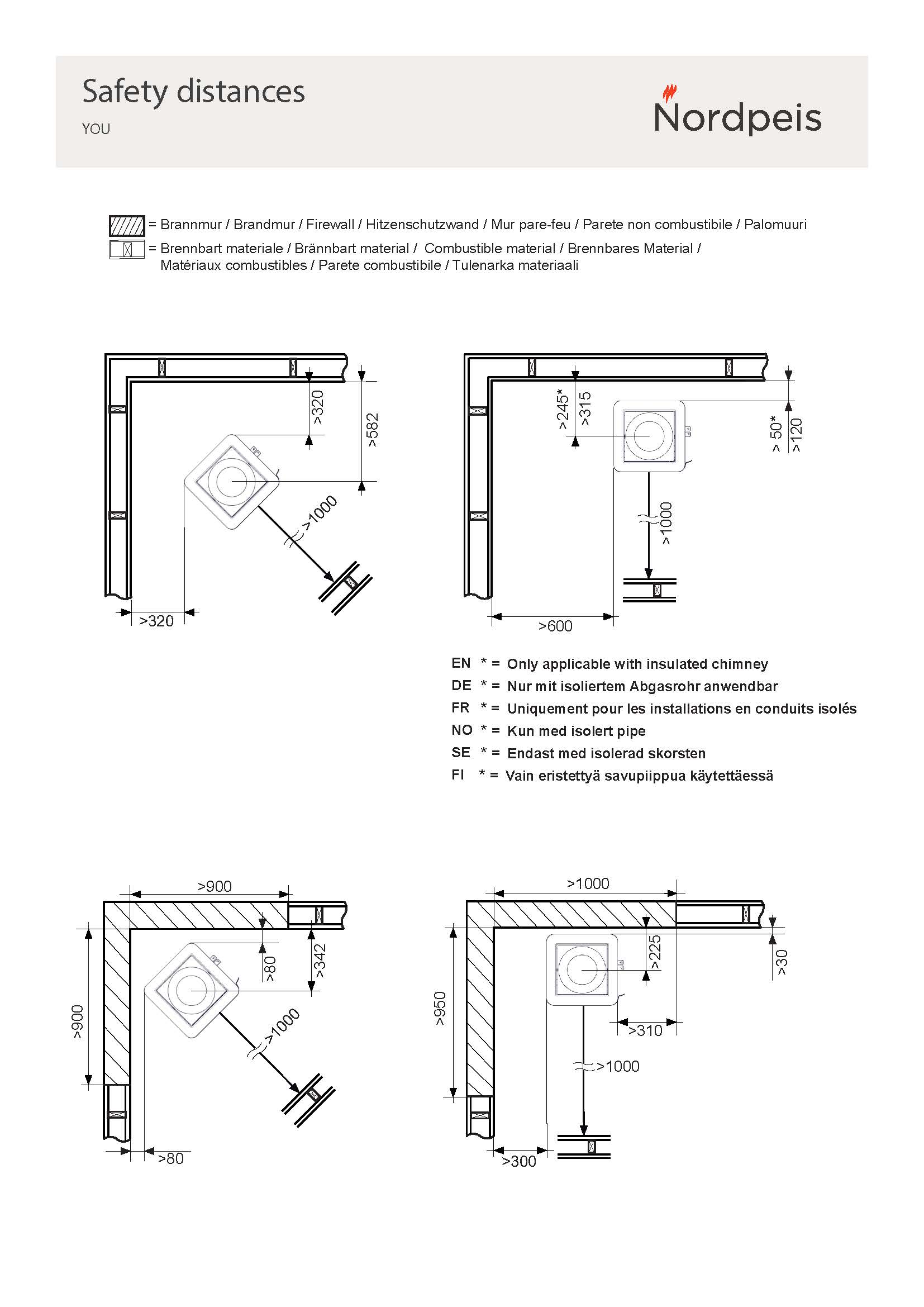 Safety distances

YOU

Nordpeis

= Brannmur / Brandmur / Firewall / Hitzenschutzwand / Mur pare-feu / Parete non combustibile / Palomuuri

= Brennbart materiale / Brännbart material / Combustible material / Brennbares Material / Matériaux combustibles / Parete combustibile / Tulenarka materiaali

>320
>582
>1000
>320

>245*
>315
> 50*
>120
>1000
>600

EN * = Only applicable with insulated chimney
DE * = Nur mit isoliertem Abgasrohr anwendbar
FR * = Uniquement pour les installations en conduits isolés
NO * = Kun med isolert pipe
SE * = Endast med isolerad skorsten
FI * = Vain eristettyä savupiippua käytettäessä

>900
>80
>342
>900
>1000
>80

>1000
>225
>30
>950
>310
>1000
>300